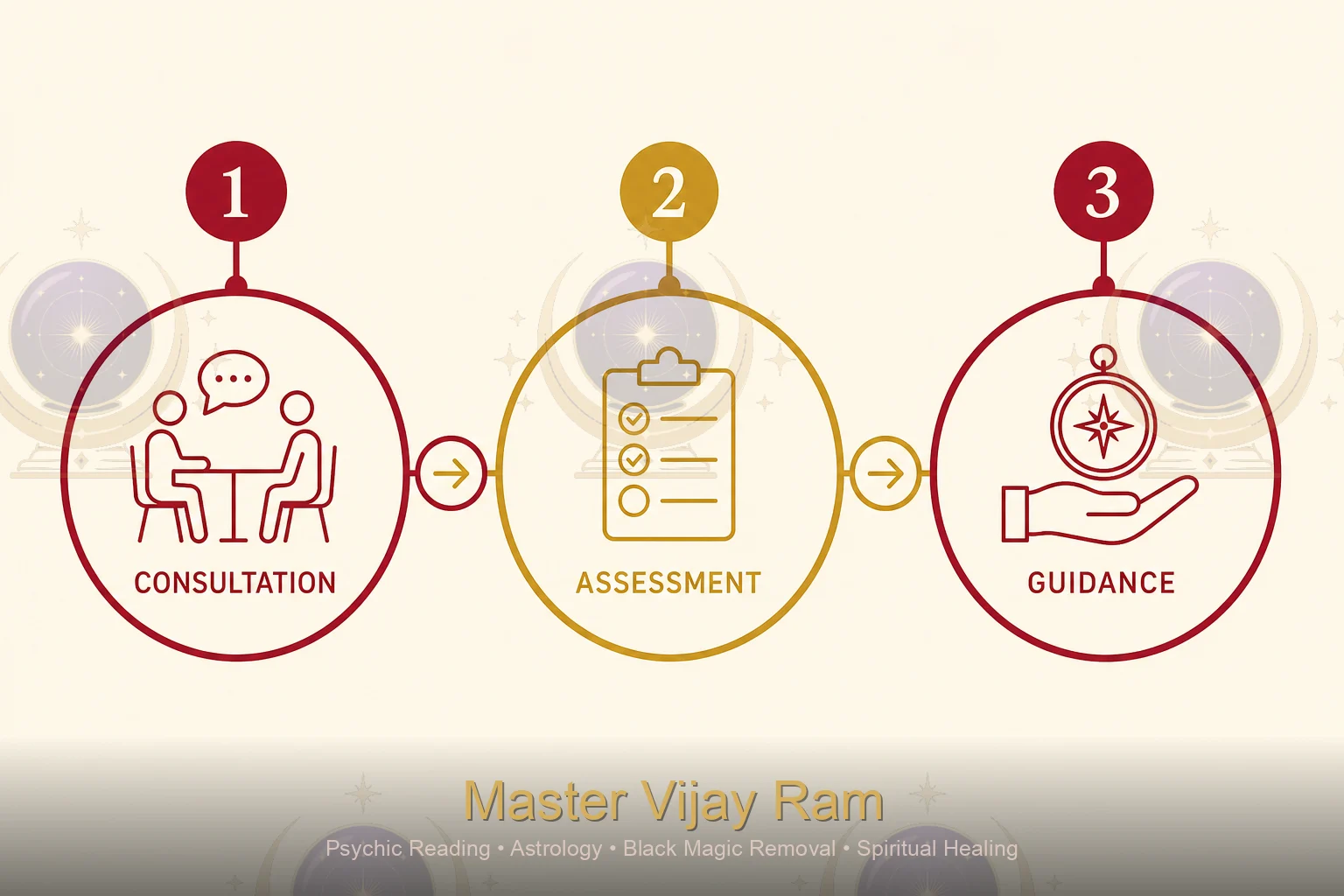 1

CONSULTATION

2

ASSESSMENT

3

GUIDANCE

Master Vijay Ram

Psychic Reading • Astrology • Black Magic Removal • Spiritual Healing